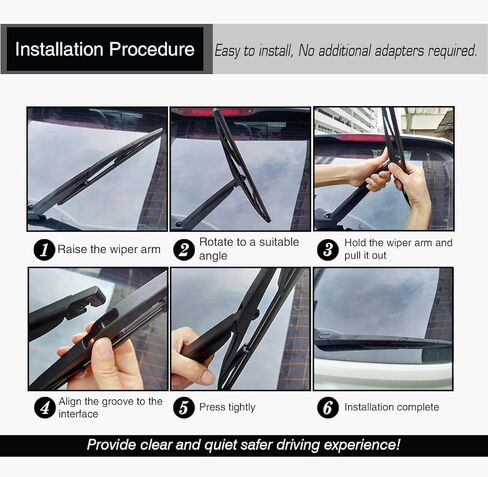 Installation Procedure

Easy to install, No additional adapters required.

1 Raise the wiper arm

2 Rotate to a suitable angle

3 Hold the wiper arm and pull it out

4 Align the groove to the interface

5 Press tightly

6 Installation complete

Provide clear and quiet safer driving experience!