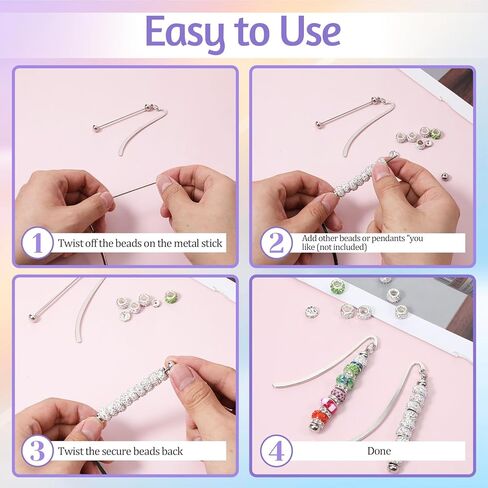 Easy to Use

1 Twist off the beads on the metal stick

2 Add other beads or pendants "you like (not included)

3 Twist the secure beads back

4 Done