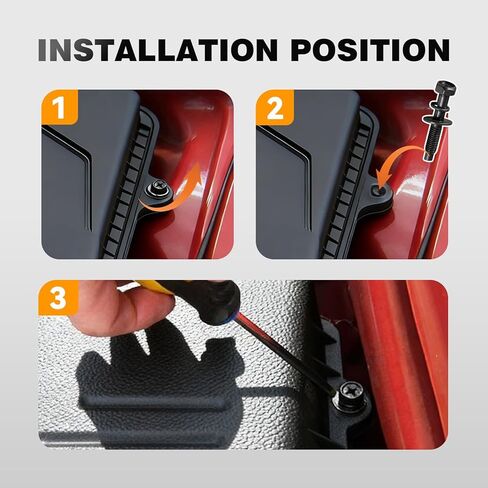 INSTALLATION POSITION

1

2

3