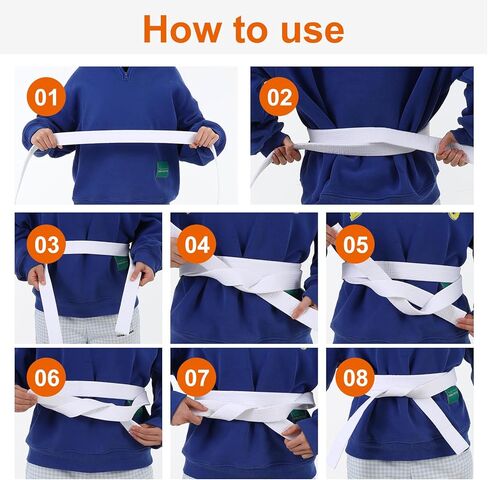 How to use

01

02

03

04

05

06

07

08