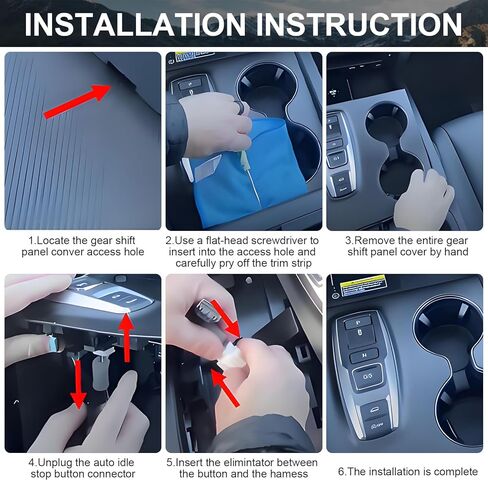 INSTALLATION INSTRUCTION

1.Locate the gear shift panel conver access hole

2.Use a flat-head screwdriver to insert into the access hole and carefully pry off the trim strip

3.Remove the entire gear shift panel cover by hand

4.Unplug the auto idle stop button connector

5.Insert the elimintator between the button and the hamess

6.The installation is complete