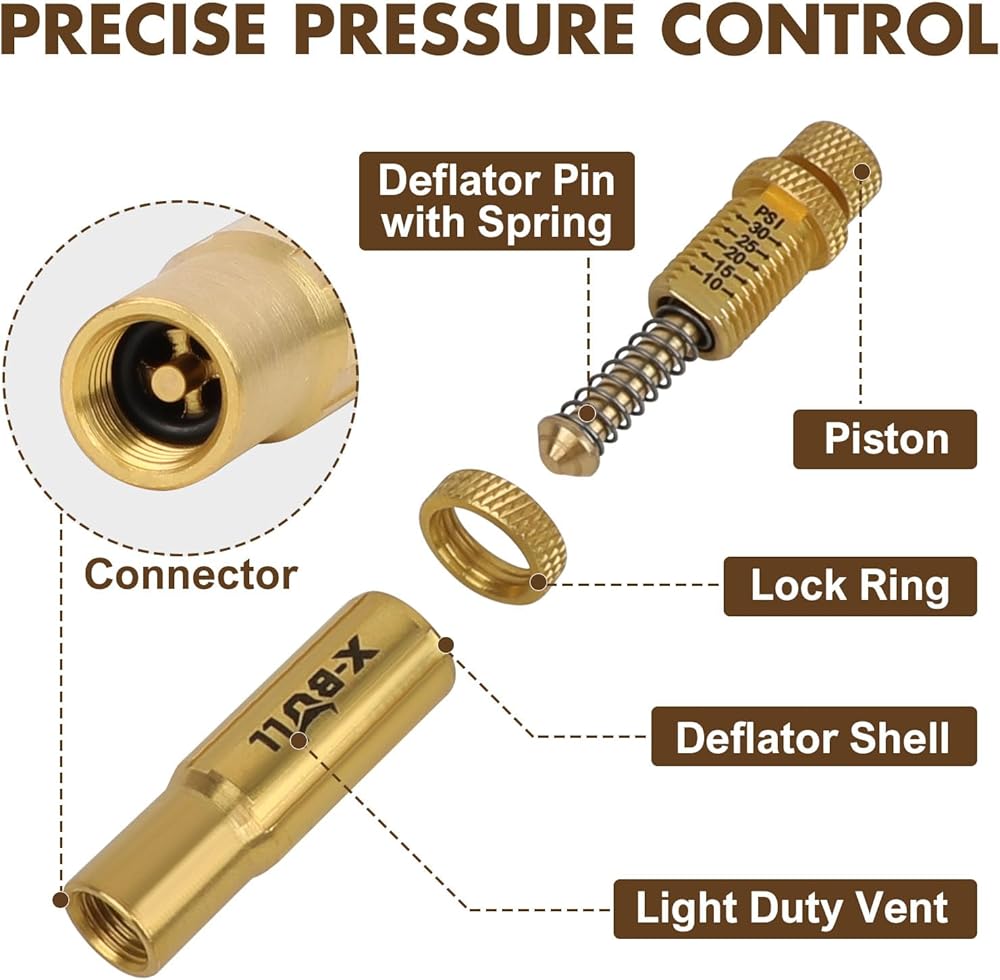 PRECISE PRESSURE CONTROL

Deflator Pin with Spring

PSI
30
25
20
15
10

Piston

Connector

Lock Ring

X-BULL

Deflator Shell

Light Duty Vent