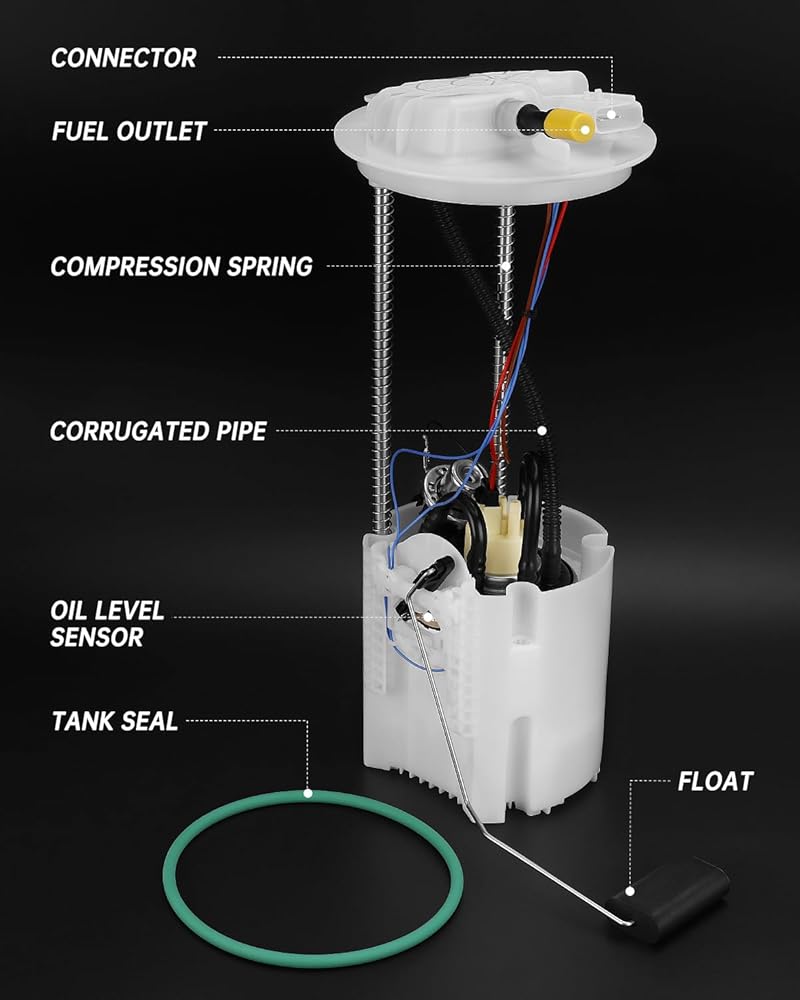 CONNECTOR

FUEL OUTLET

COMPRESSION SPRING

CORRUGATED PIPE

OIL LEVEL SENSOR

TANK SEAL

FLOAT