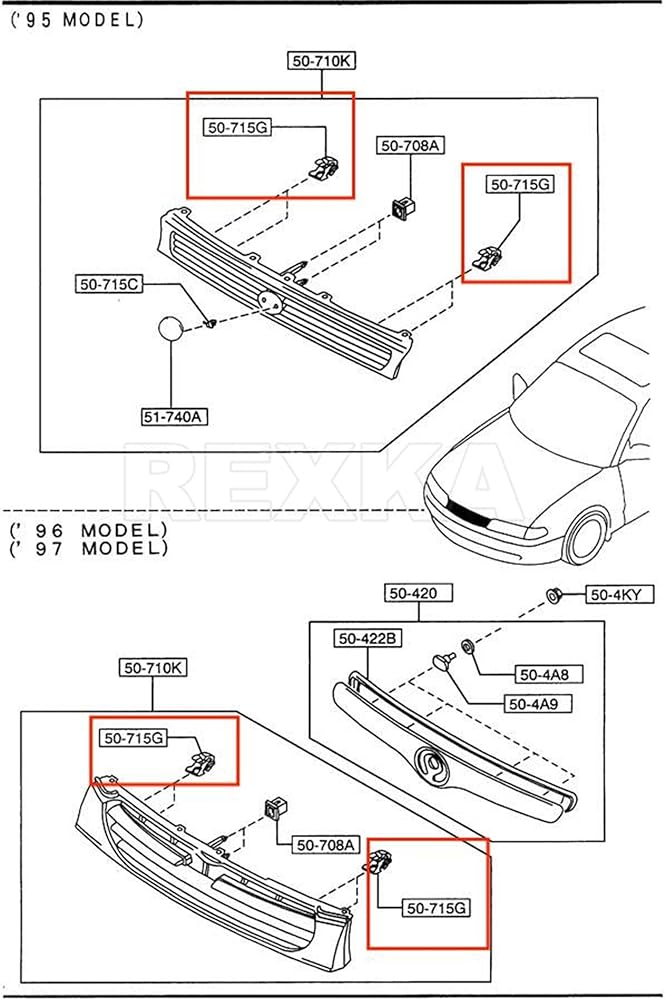 ('95 MODEL)

50-710K
50-715G
50-708A
50-715G
50-715C
51-740A

REXKA

(' 96 MODEL)
(' 97 MODEL)

50-420
50-4KY
50-422B
50-4A8
50-4A9
50-710K
50-715G
50-708A
50-715G