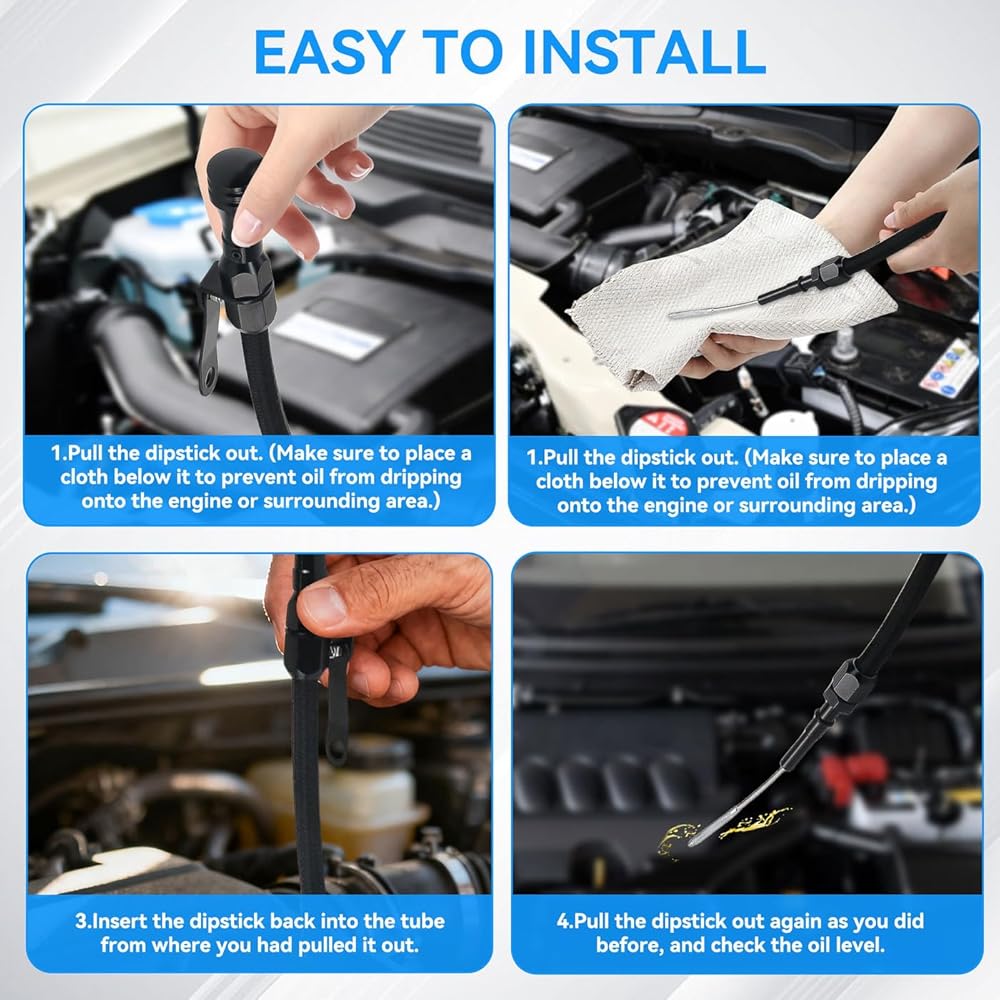 EASY TO INSTALL

1.Pull the dipstick out. (Make sure to place a cloth below it to prevent oil from dripping onto the engine or surrounding area.)

1.Pull the dipstick out. (Make sure to place a cloth below it to prevent oil from dripping onto the engine or surrounding area.)

3.Insert the dipstick back into the tube from where you had pulled it out.

4.Pull the dipstick out again as you did before, and check the oil level.