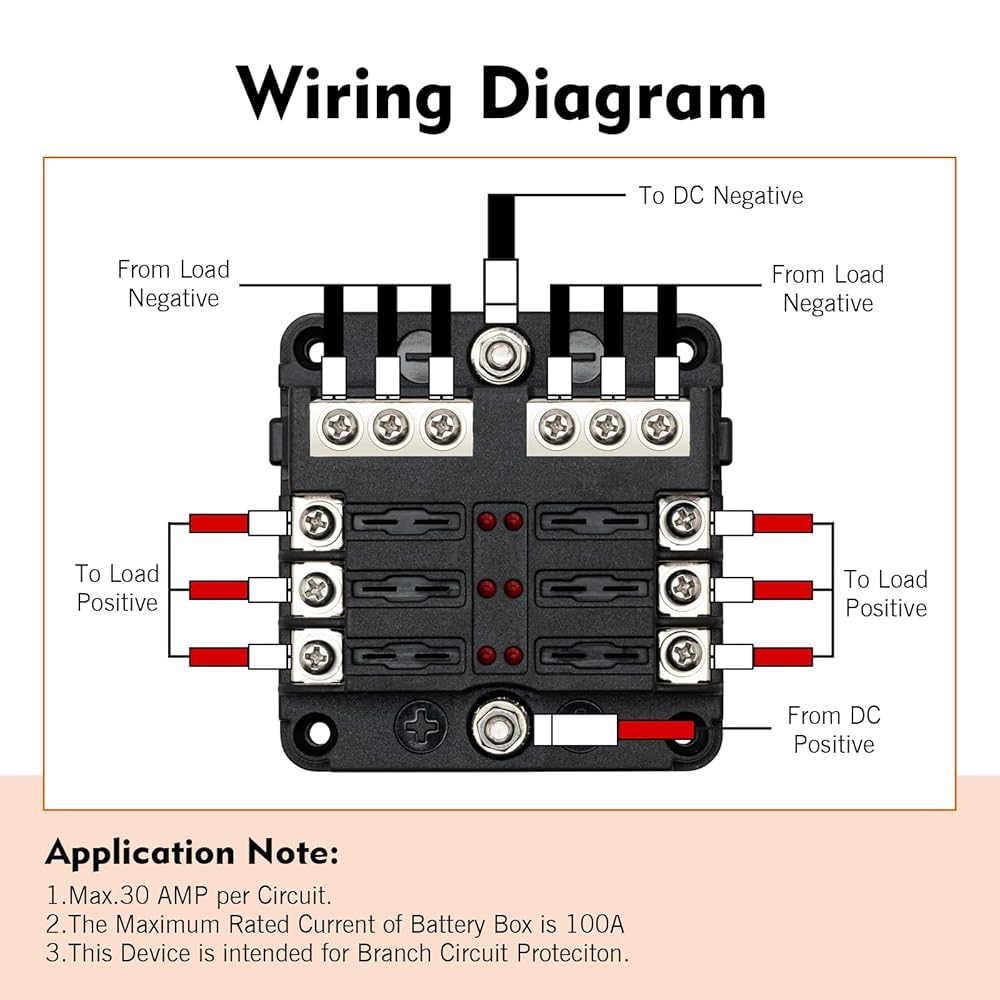 Wiring Diagram

To DC Negative

From Load Negative

From Load Negative

To Load Positive

To Load Positive

From DC Positive

Application Note:

1.Max.30 AMP per Circuit.
2.The Maximum Rated Current of Battery Box is 100A
3.This Device is intended for Branch Circuit Proteciton.