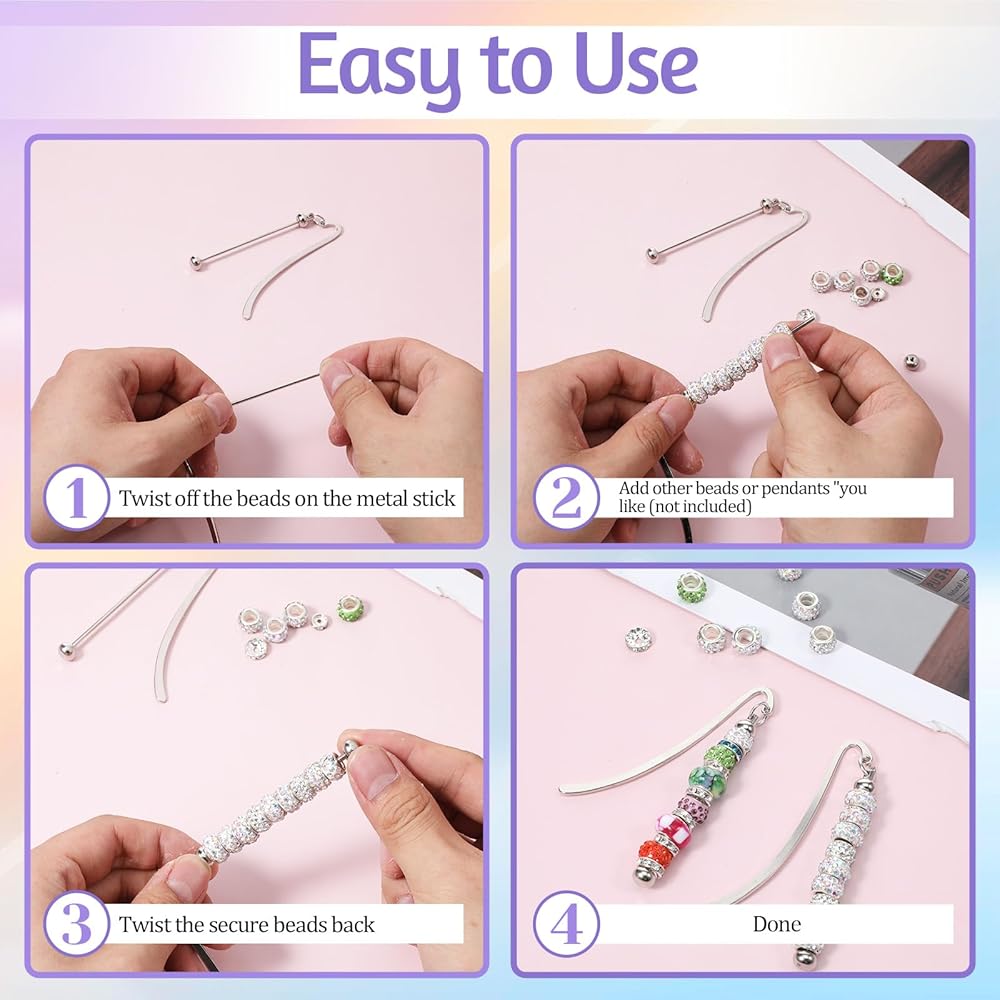 Easy to Use

1 Twist off the beads on the metal stick

2 Add other beads or pendants "you like (not included)

3 Twist the secure beads back

4 Done