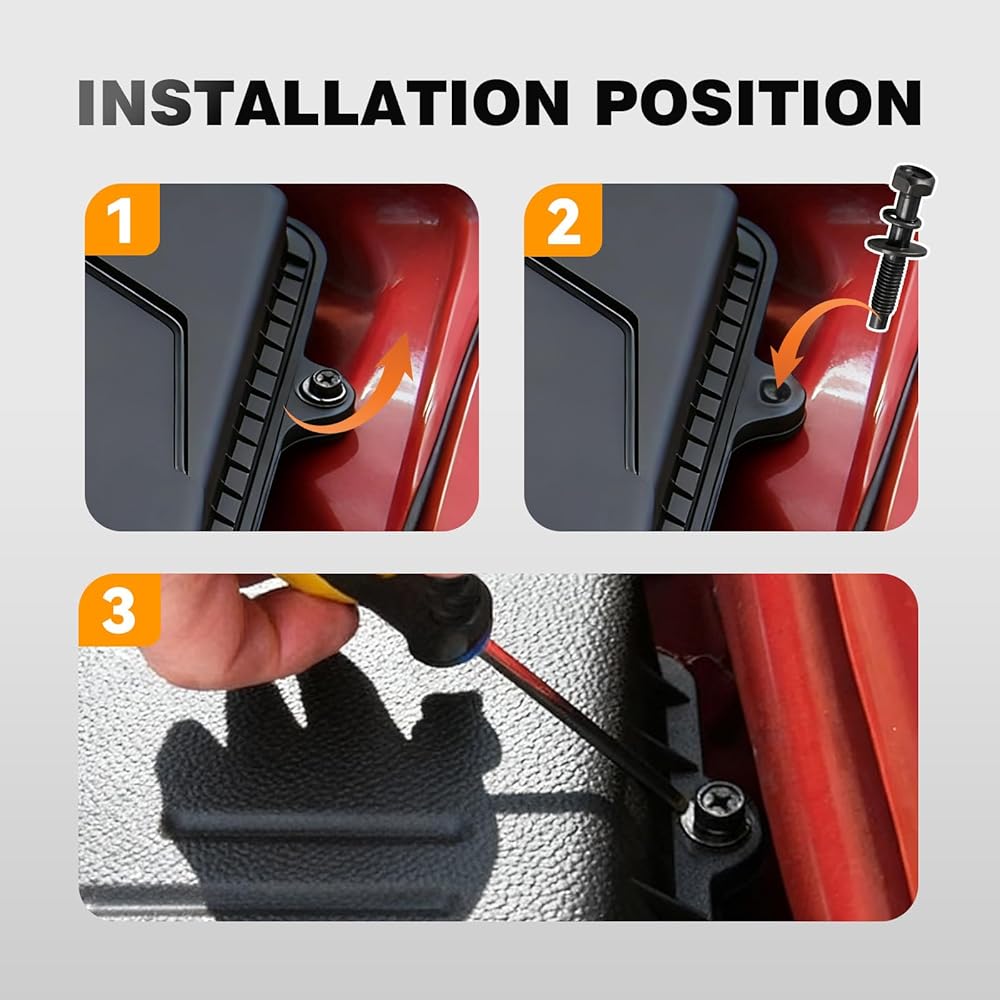 INSTALLATION POSITION

1

2

3