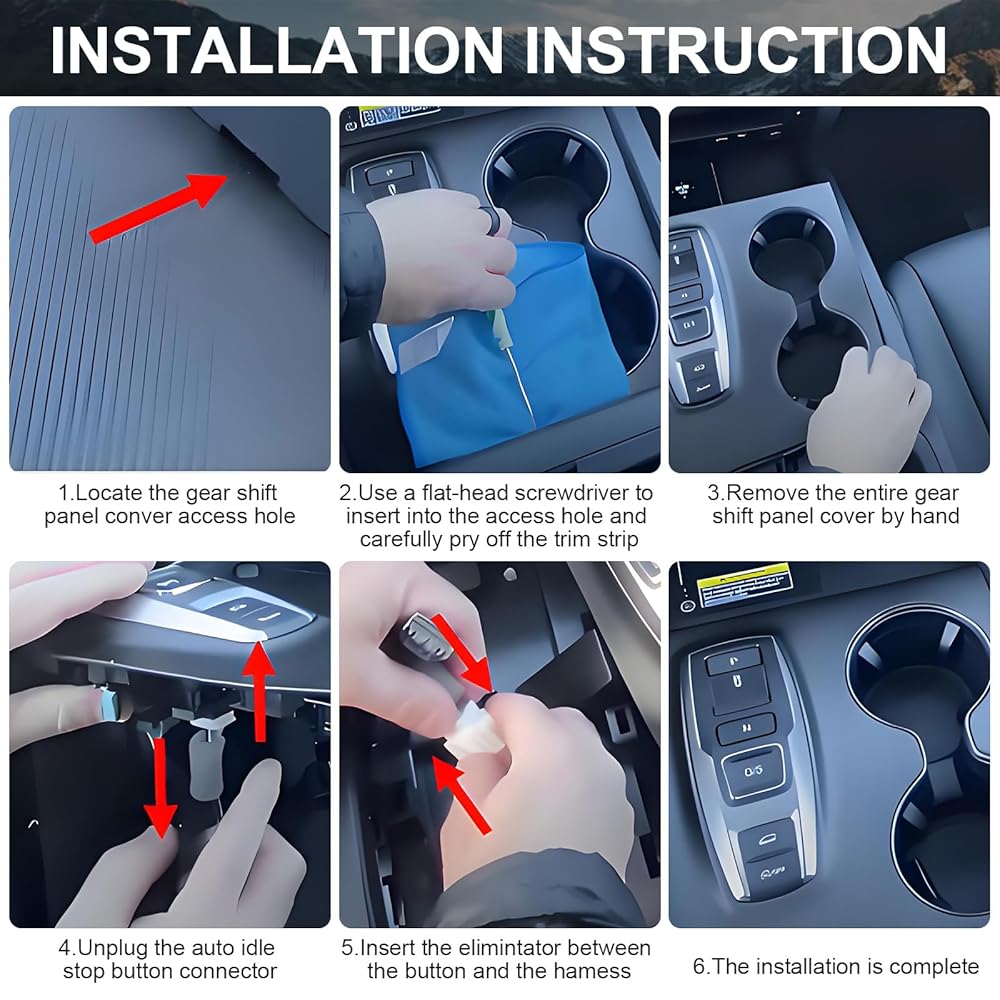 INSTALLATION INSTRUCTION

1.Locate the gear shift panel conver access hole

2.Use a flat-head screwdriver to insert into the access hole and carefully pry off the trim strip

3.Remove the entire gear shift panel cover by hand

4.Unplug the auto idle stop button connector

5.Insert the elimintator between the button and the hamess

6.The installation is complete