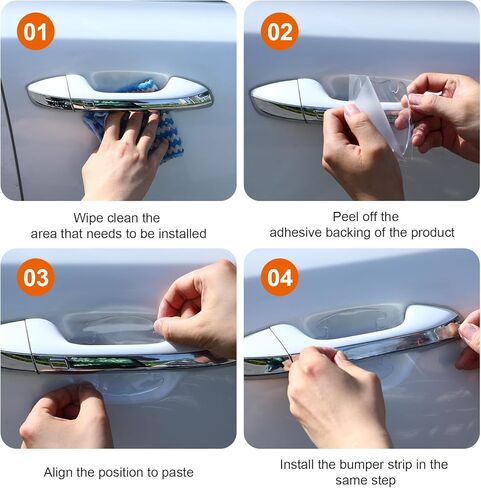 01

Wipe clean the area that needs to be installed

02

Peel off the adhesive backing of the product

03

Align the position to paste

04

Install the bumper strip in the same step