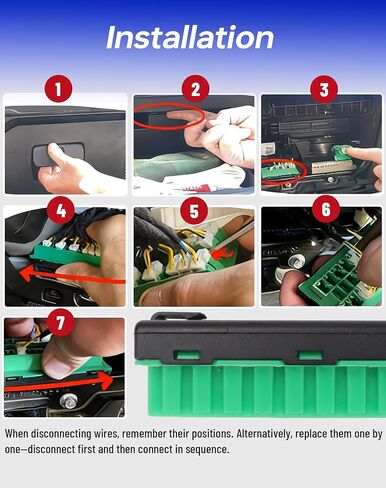 Installation

1

2

3

4

5

6

7

When disconnecting wires, remember their positions. Alternatively, replace them one by one—disconnect first and then connect in sequence.