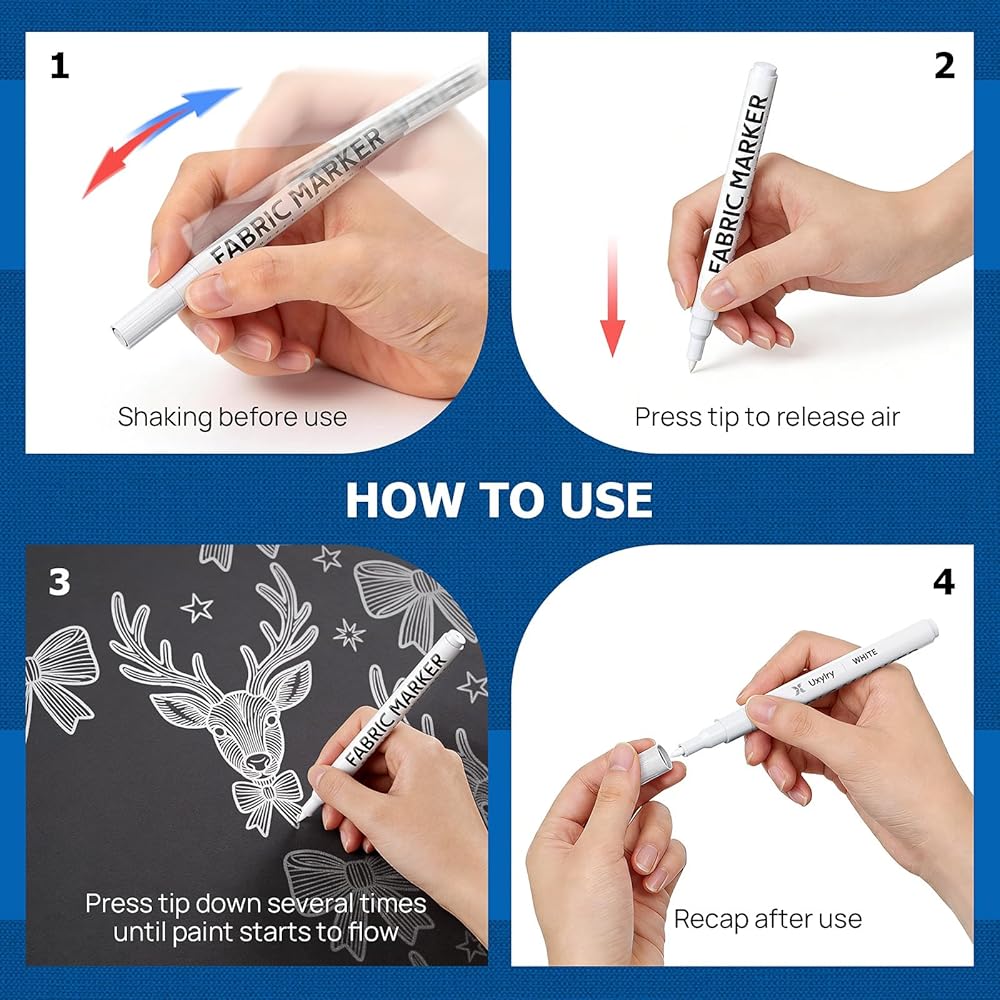 1

FABRIC MARKER

Shaking before use

2

FABRIC MARKER

Press tip to release air

HOW TO USE

3

FABRIC MARKER

Press tip down several times until paint starts to flow

4

Uxylry WHITE

Recap after use