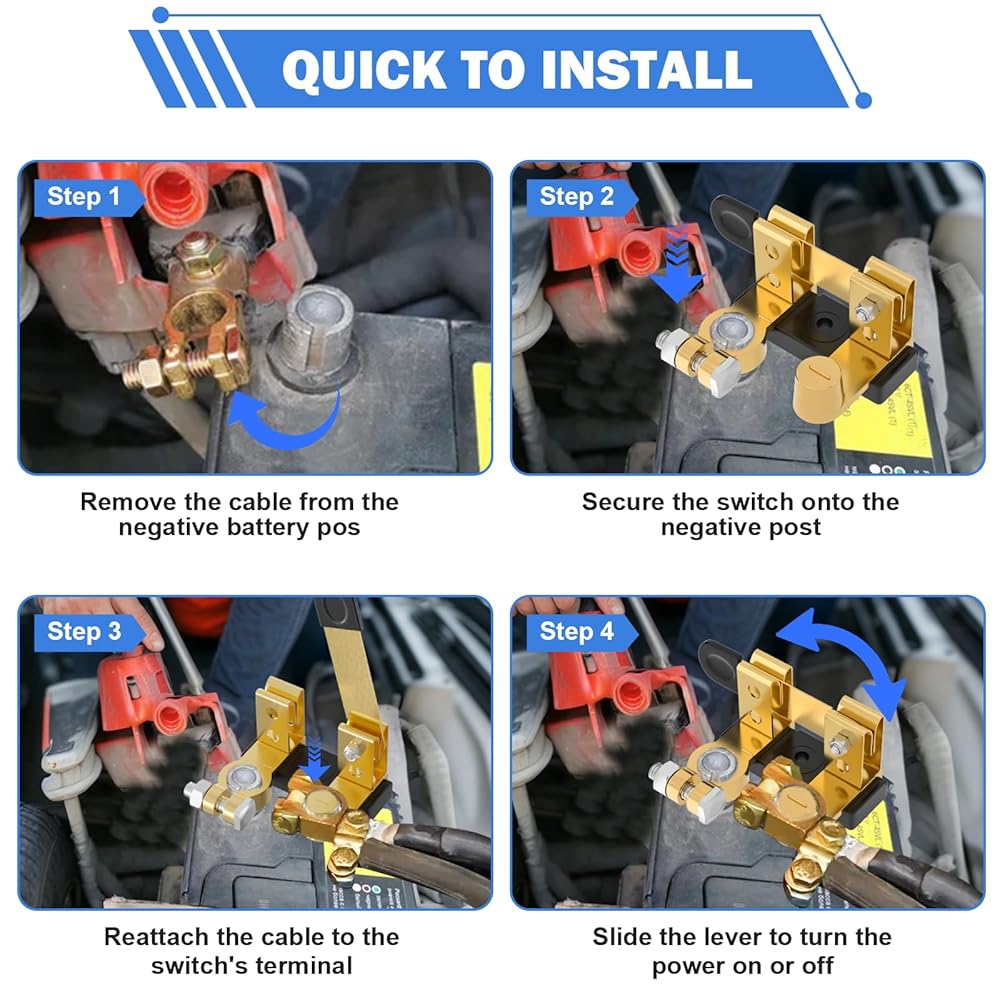 QUICK TO INSTALL

Step 1

Remove the cable from the negative battery pos

Step 2

Secure the switch onto the negative post

Step 3

Reattach the cable to the switch's terminal

Step 4

Slide the lever to turn the power on or off