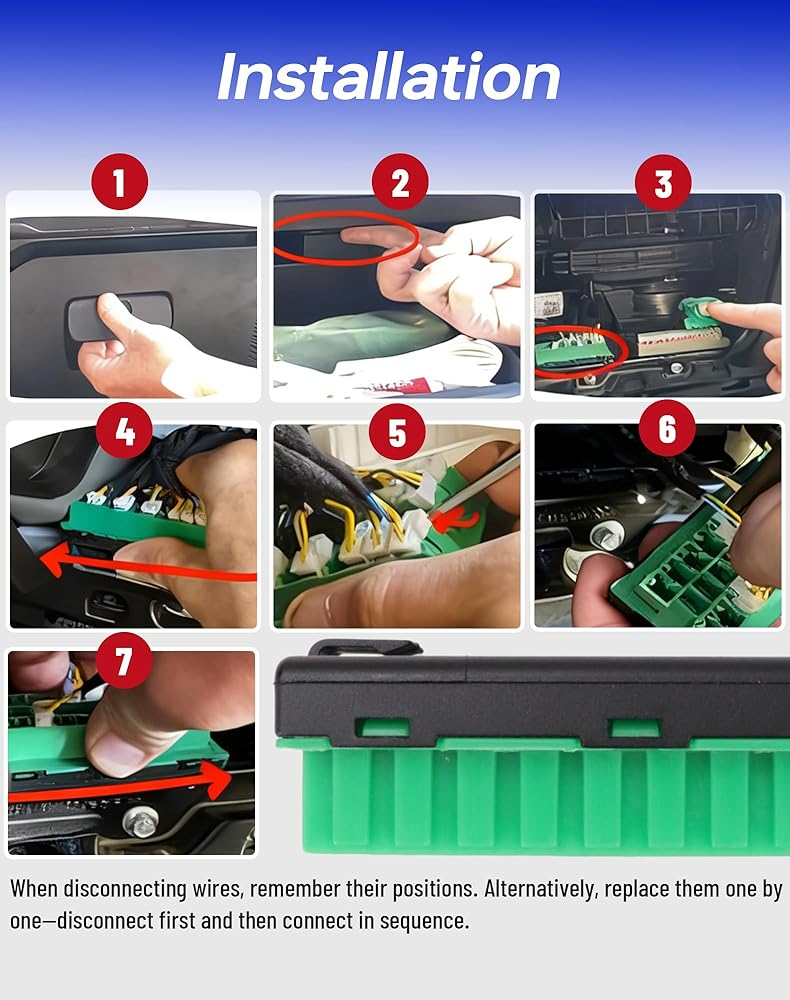 Installation

1

2

3

4

5

6

7

When disconnecting wires, remember their positions. Alternatively, replace them one by one—disconnect first and then connect in sequence.