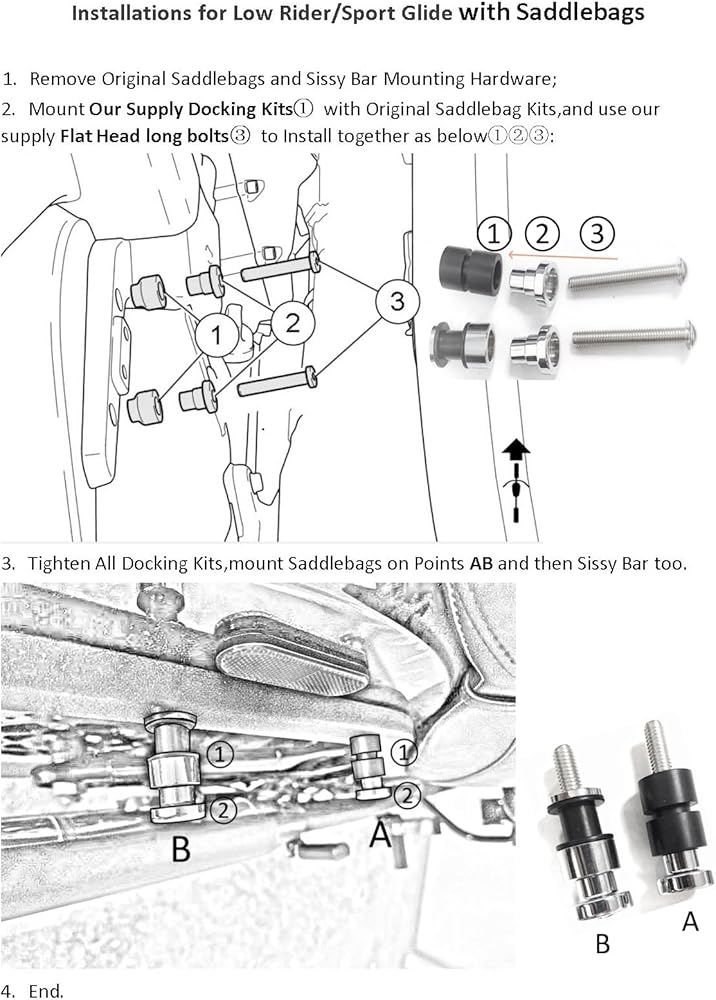 Installations for Low Rider/Sport Glide with Saddlebags

1. Remove Original Saddlebags and Sissy Bar Mounting Hardware;

2. Mount Our Supply Docking Kits① with Original Saddlebag Kits,and use our supply Flat Head long bolts③ to Install together as below①②③:

1
2
3
① ② ③

3. Tighten All Docking Kits,mount Saddlebags on Points AB and then Sissy Bar too.

①
②
B
①
②
A
B
A

4. End.