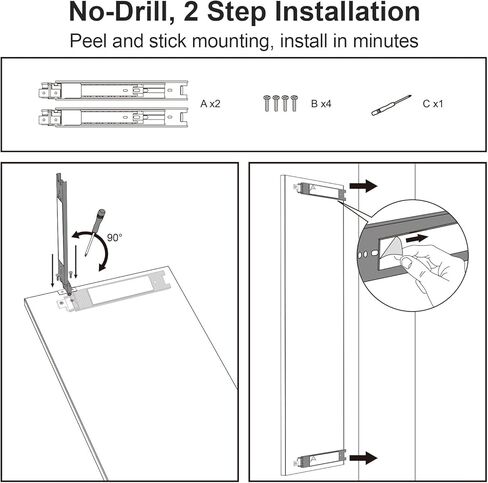 No-Drill, 2 Step Installation

Peel and stick mounting, install in minutes

A x2

B x4

C x1

90°

A

A