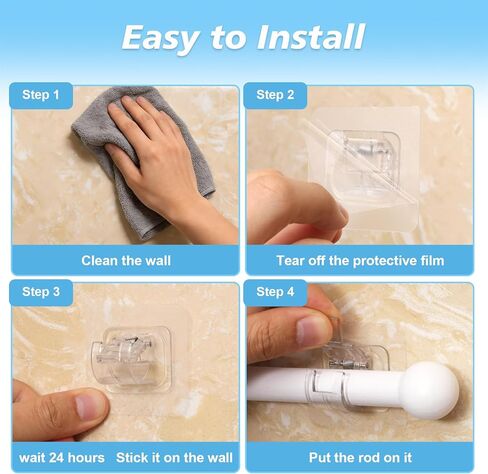 Easy to Install

Step 1

Clean the wall

Step 2

Tear off the protective film

Step 3

wait 24 hours Stick it on the wall

Step 4

Put the rod on it