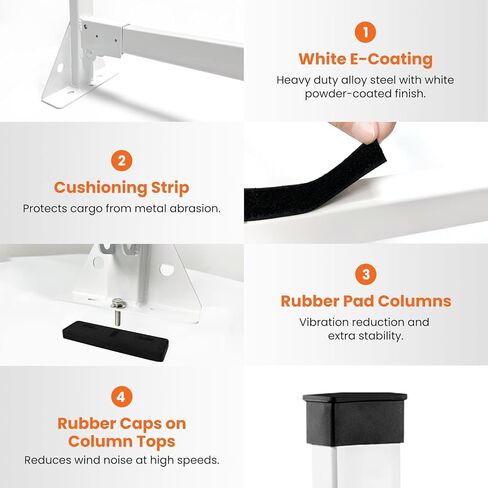 1
White E-Coating
Heavy duty alloy steel with white powder-coated finish.

2
Cushioning Strip
Protects cargo from metal abrasion.

3
Rubber Pad Columns
Vibration reduction and extra stability.

4
Rubber Caps on Column Tops
Reduces wind noise at high speeds.