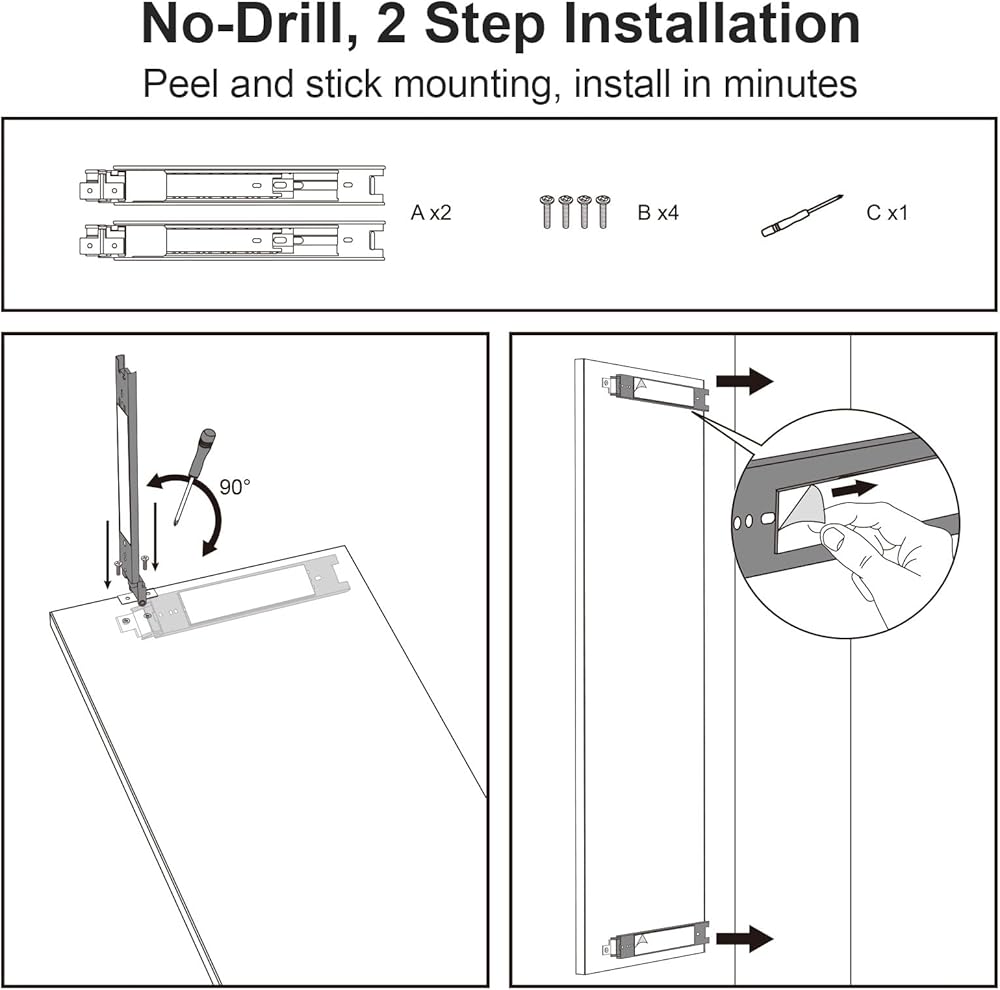 No-Drill, 2 Step Installation

Peel and stick mounting, install in minutes

A x2

B x4

C x1

90°