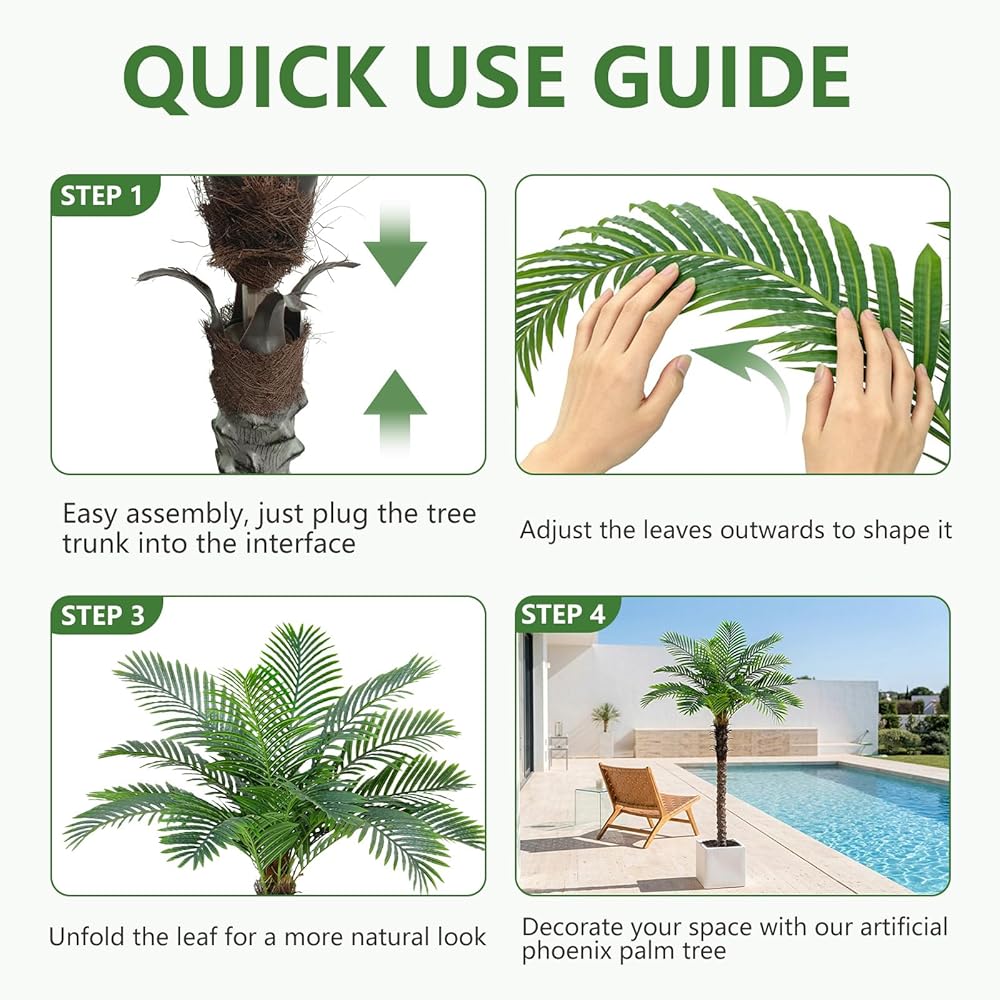 QUICK USE GUIDE

STEP 1

Easy assembly, just plug the tree trunk into the interface

Adjust the leaves outwards to shape it

STEP 3

Unfold the leaf for a more natural look

STEP 4

Decorate your space with our artificial phoenix palm tree