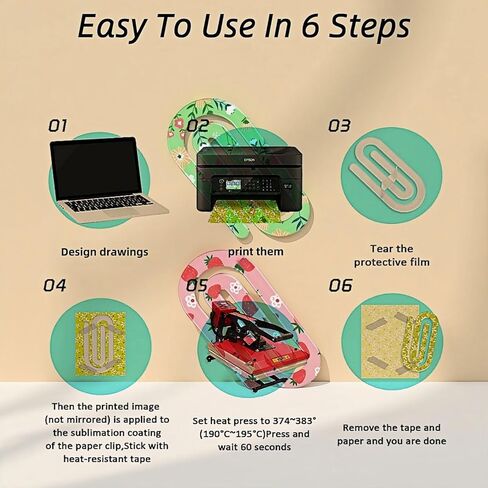 Easy To Use In 6 Steps

01

Design drawings

02

EPSON

print them

03

Tear the protective film

04

Then the printed image (not mirrored) is applied to the sublimation coating of the paper clip,Stick with heat-resistant tape

05

Set heat press to 374~383° (190°C~195°C)Press and wait 60 seconds

06

Remove the tape and paper and you are done