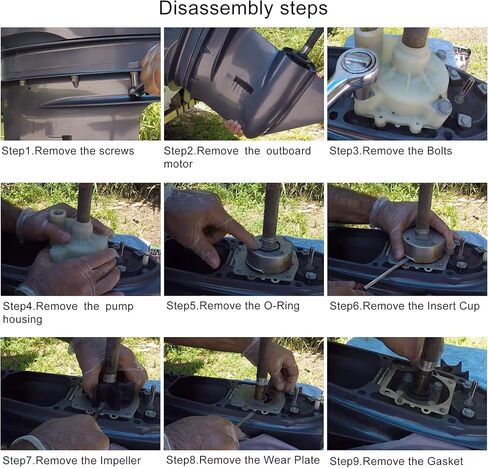 Disassembly steps

Step1.Remove the screws

Step2.Remove the outboard motor

Step3.Remove the Bolts

Step4.Remove the pump housing

Step5.Remove the O-Ring

Step6.Remove the Insert Cup

Step7.Remove the Impeller

Step8.Remove the Wear Plate

Step9.Remove the Gasket