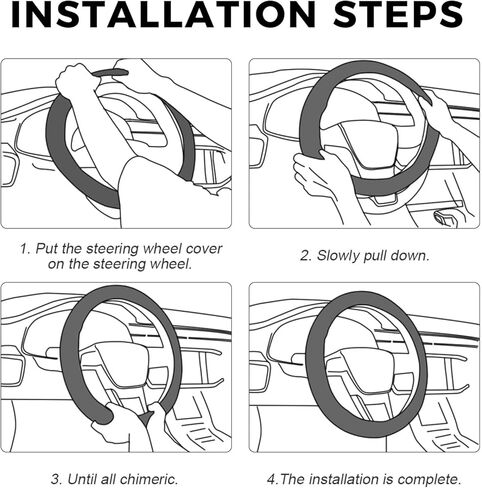 INSTALLATION STEPS

1. Put the steering wheel cover on the steering wheel.

2. Slowly pull down.

3. Until all chimeric.

4.The installation is complete.