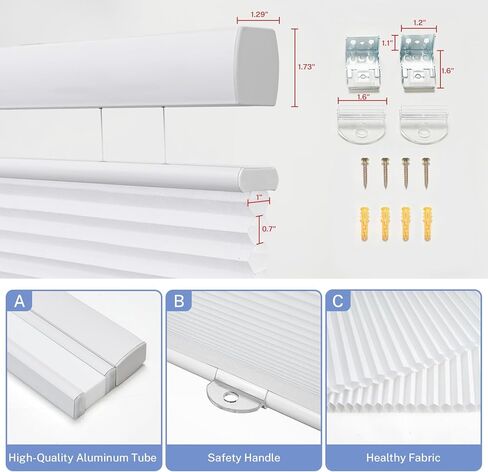 1.29"

1.73"

1"

0.7"

1.2"

1.1"

1.6"

1.6"

A

High-Quality Aluminum Tube

B

Safety Handle

C

Healthy Fabric