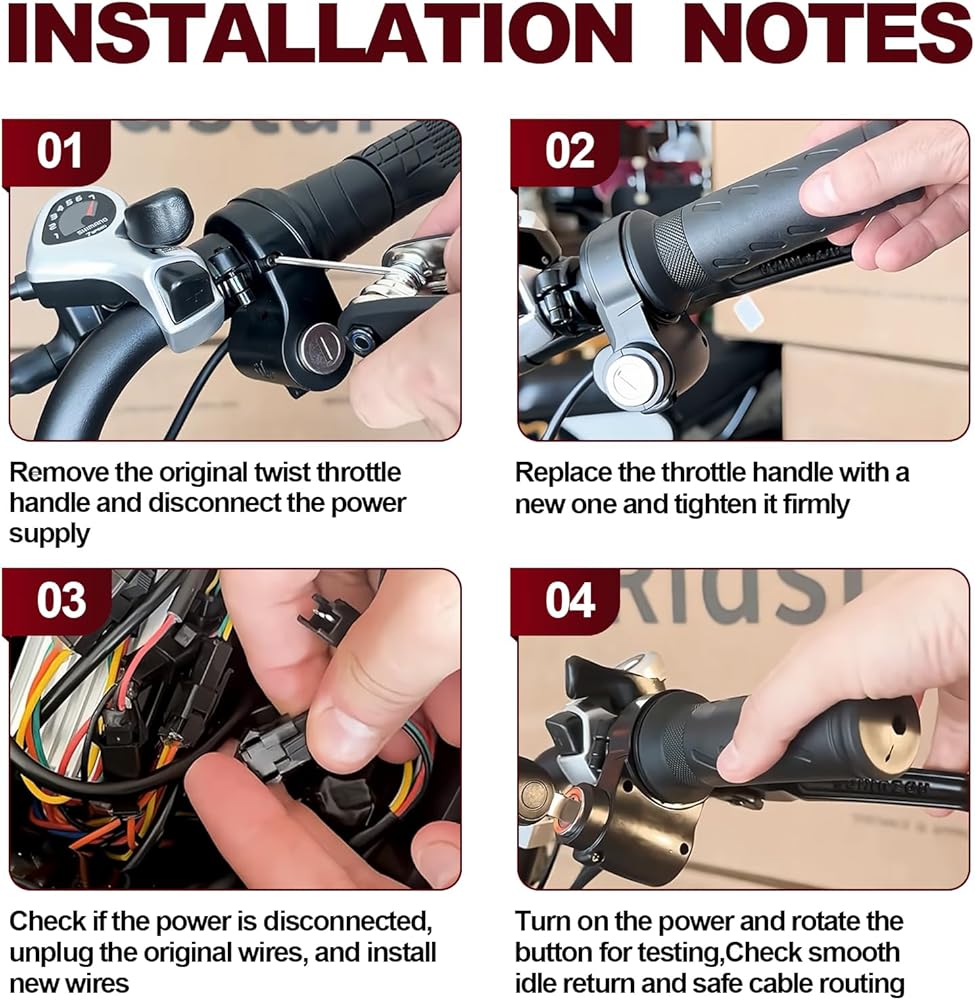 INSTALLATION NOTES

01

Remove the original twist throttle handle and disconnect the power supply

02

Replace the throttle handle with a new one and tighten it firmly

03

Check if the power is disconnected, unplug the original wires, and install new wires

04

Turn on the power and rotate the button for testing,Check smooth idle return and safe cable routing