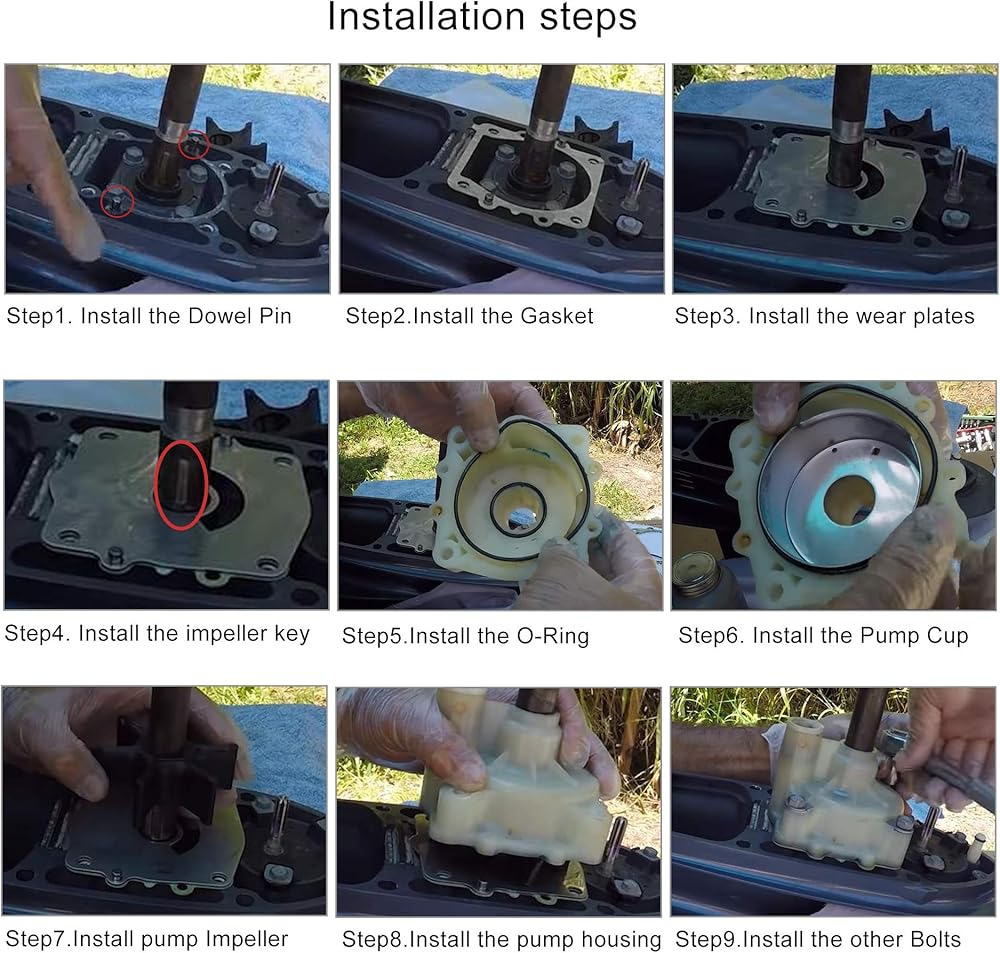 Installation steps

Step1. Install the Dowel Pin

Step2.Install the Gasket

Step3. Install the wear plates

Step4. Install the impeller key

Step5.Install the O-Ring

Step6. Install the Pump Cup

Step7.Install pump Impeller

Step8.Install the pump housing

Step9.Install the other Bolts