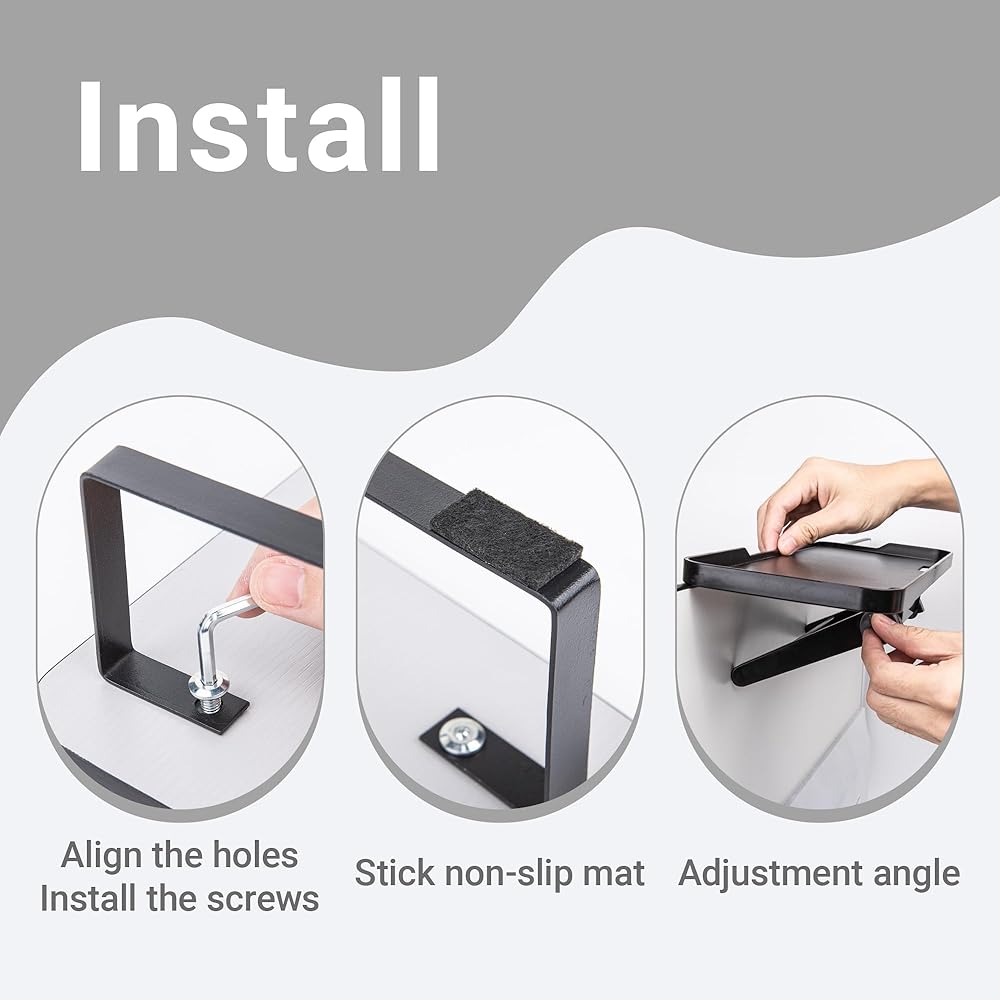 Install

Align the holes
Install the screws

Stick non-slip mat

Adjustment angle