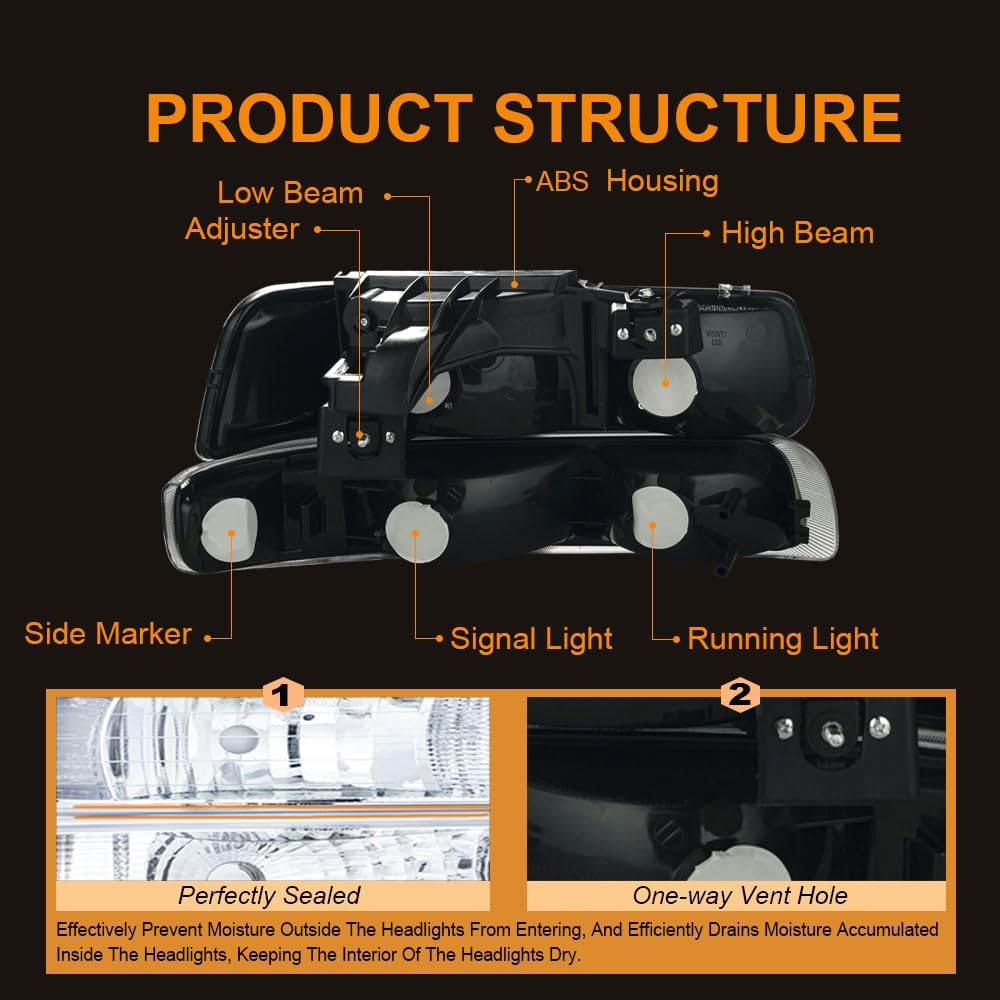 PRODUCT STRUCTURE

Low Beam
Adjuster

ABS Housing

High Beam

Side Marker

Signal Light

Running Light

1

Perfectly Sealed

2

One-way Vent Hole

Effectively Prevent Moisture Outside The Headlights From Entering, And Efficiently Drains Moisture Accumulated Inside The Headlights, Keeping The Interior Of The Headlights Dry.