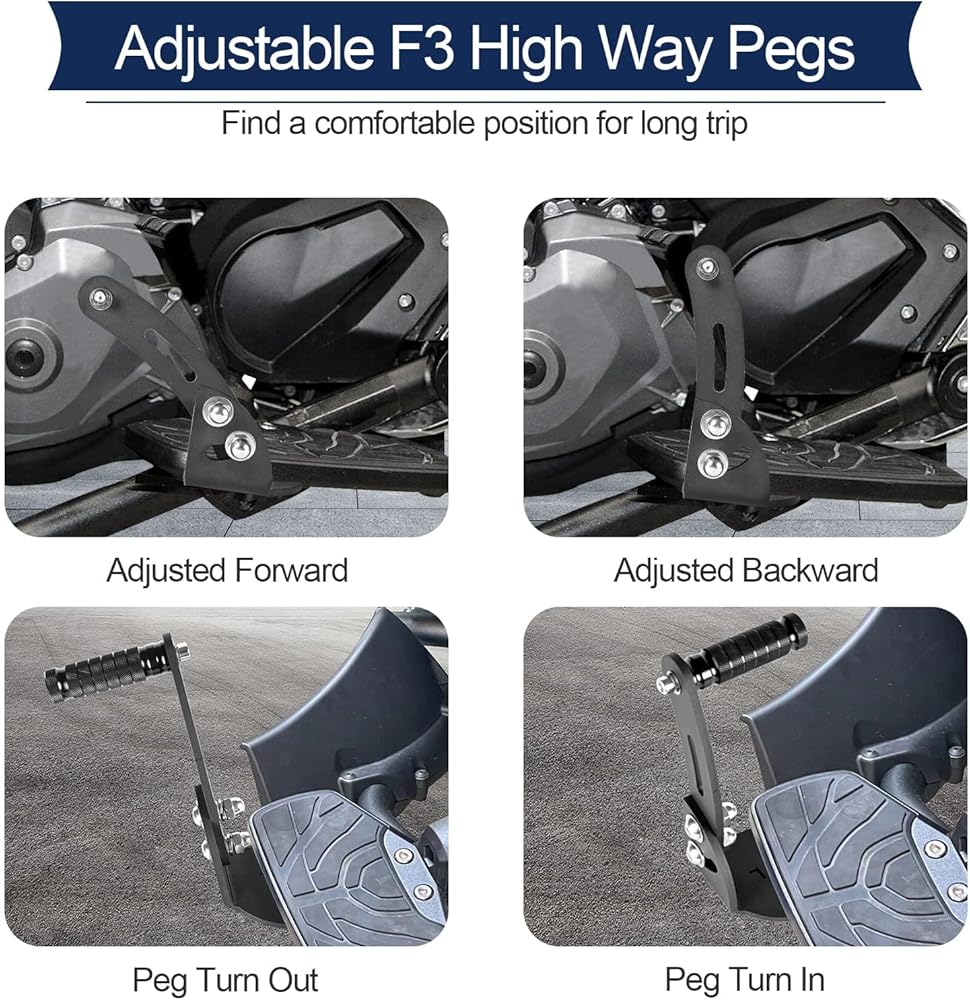 Adjustable F3 High Way Pegs

Find a comfortable position for long trip

Adjusted Forward

Adjusted Backward

Peg Turn Out

Peg Turn In