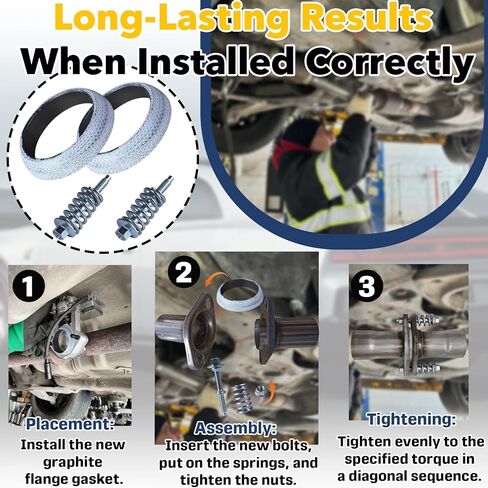 Long-Lasting Results
When Installed Correctly

1

Placement:
Install the new graphite flange gasket.

2

Assembly:
Insert the new bolts, put on the springs, and tighten the nuts.

3

Tightening:
Tighten evenly to the specified torque in a diagonal sequence.