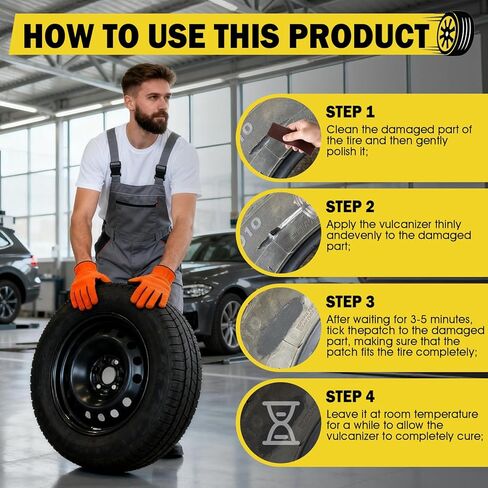 HOW TO USE THIS PRODUCT

STEP 1
Clean the damaged part of the tire and then gently polish it;

STEP 2
Apply the vulcanizer thinly andevenly to the damaged part;

STEP 3
After waiting for 3-5 minutes, tick thepatch to the damaged part, making sure that the patch fits the tire completely;

STEP 4
Leave it at room temperature for a while to allow the vulcanizer to completely cure;