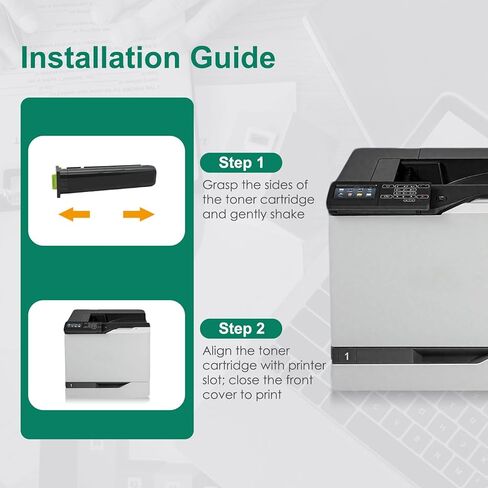 Installation Guide

Step 1

Grasp the sides of the toner cartridge and gently shake

Step 2

Align the toner cartridge with printer slot; close the front cover to print

1

1