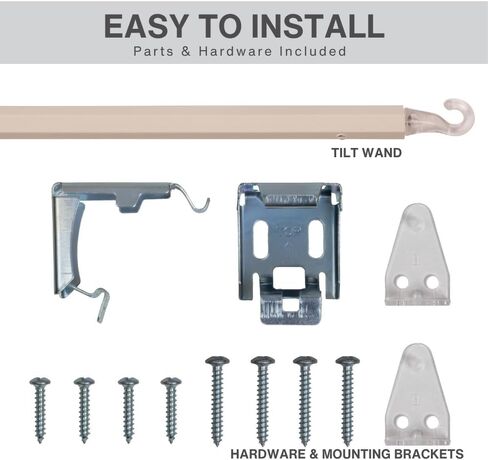 EASY TO INSTALL
Parts & Hardware Included

TILT WAND

HARDWARE & MOUNTING BRACKETS