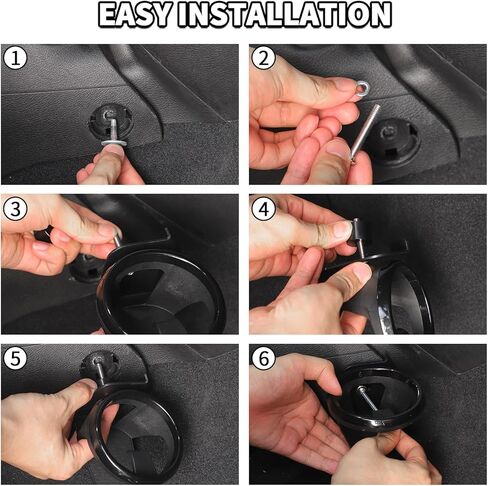 EASY INSTALLATION

1

2

3

4

5

6