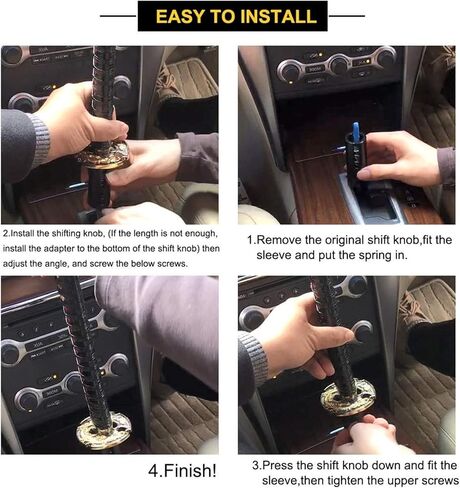 EASY TO INSTALL

2.Install the shifting knob, (If the length is not enough, install the adapter to the bottom of the shift knob) then adjust the angle, and screw the below screws.

1.Remove the original shift knob,fit the sleeve and put the spring in.

4.Finish!

3.Press the shift knob down and fit the sleeve,then tighten the upper screws