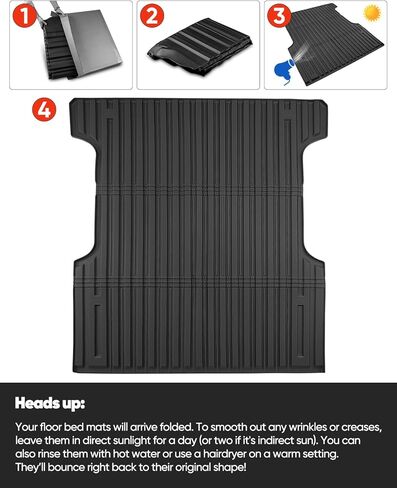 1

2

3

4

Heads up:

Your floor bed mats will arrive folded. To smooth out any wrinkles or creases, leave them in direct sunlight for a day (or two if it's indirect sun). You can also rinse them with hot water or use a hairdryer on a warm setting. They'll bounce right back to their original shape!