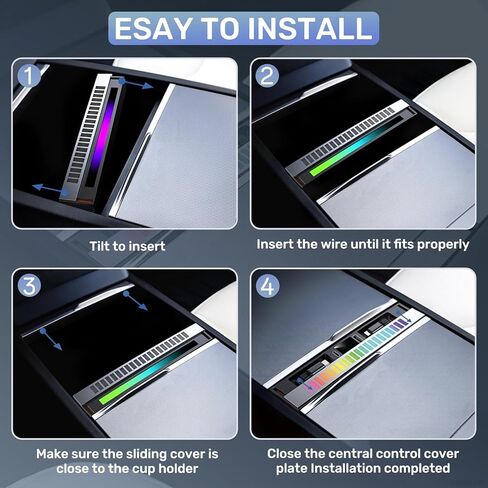 ESAY TO INSTALL

1

Tilt to insert

2

Insert the wire until it fits properly

3

Make sure the sliding cover is close to the cup holder

4

Close the central control cover plate Installation completed