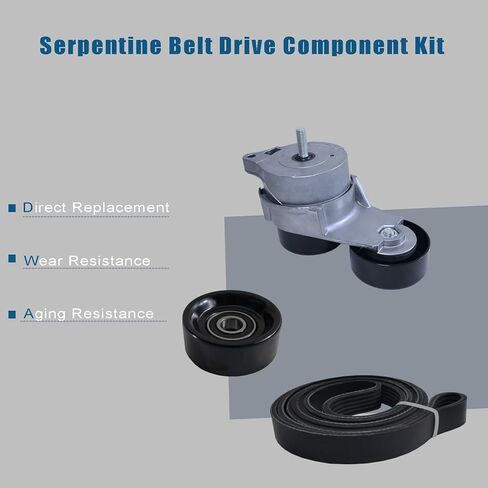 Serpentine Belt Drive Component Kit

Direct Replacement

Wear Resistance

Aging Resistance