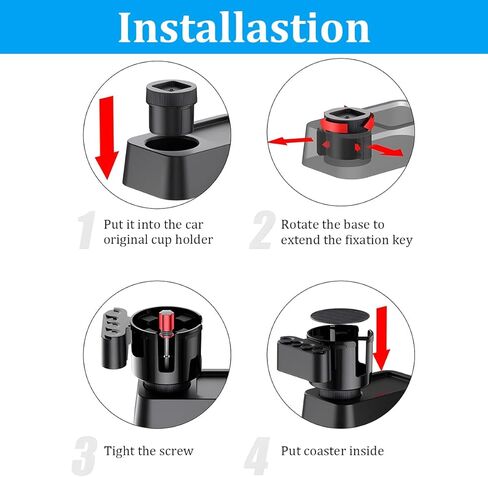 Installastion

1 Put it into the car original cup holder

2 Rotate the base to extend the fixation key

3 Tight the screw

4 Put coaster inside