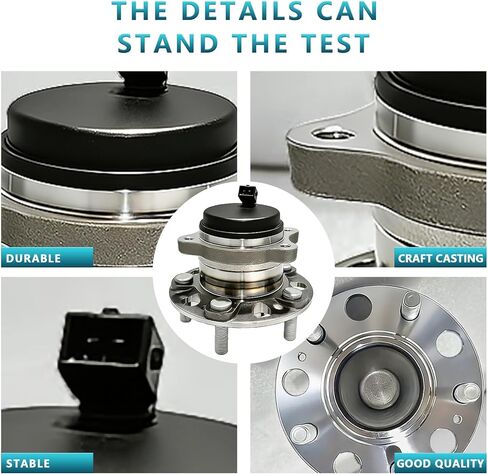 THE DETAILS CAN STAND THE TEST

DURABLE

CRAFT CASTING

STABLE

GOOD QUALITY