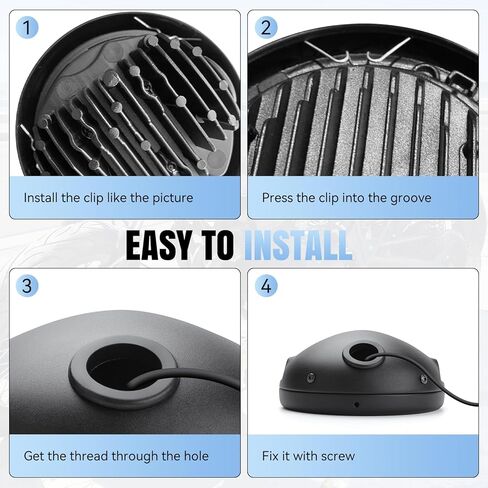 1

Install the clip like the picture

2

Press the clip into the groove

EASY TO INSTALL

3

Get the thread through the hole

4

Fix it with screw