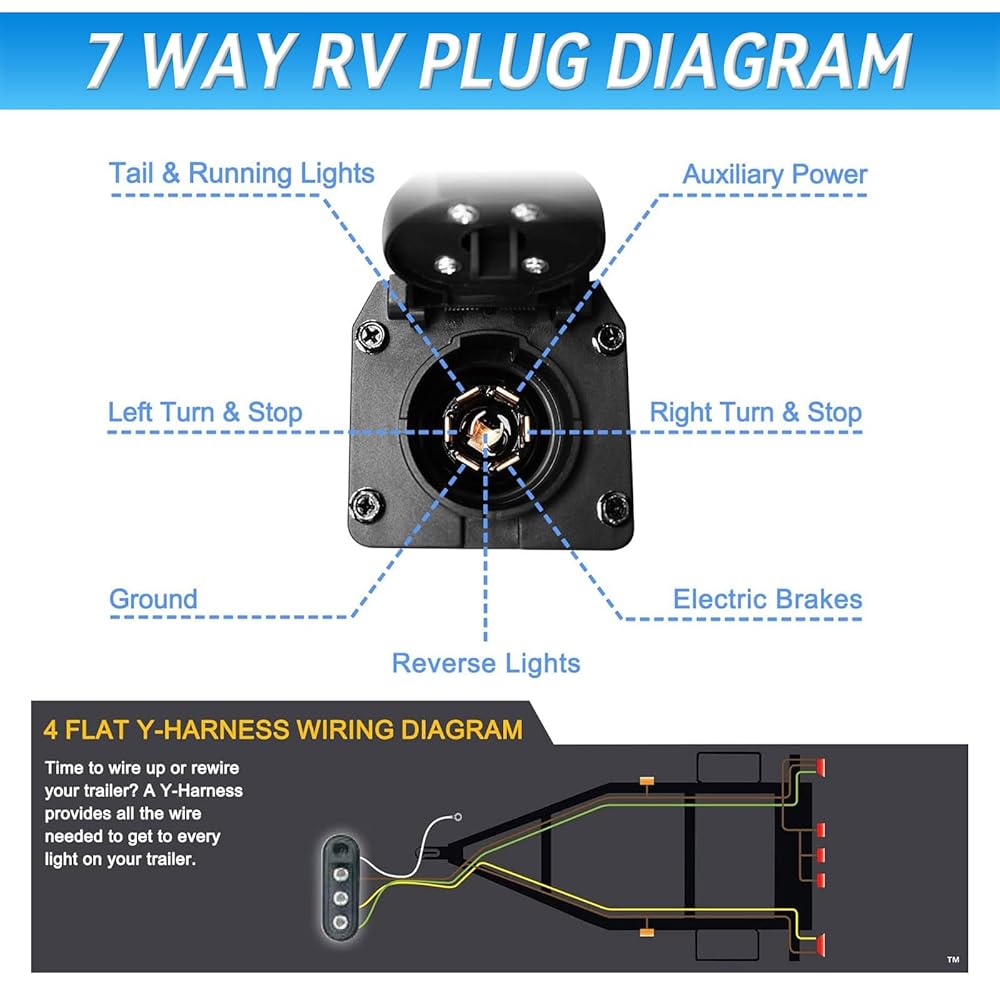 7 WAY RV PLUG DIAGRAM

Tail & Running Lights

Auxiliary Power

Left Turn & Stop

Right Turn & Stop

Ground

Electric Brakes

Reverse Lights

4 FLAT Y-HARNESS WIRING DIAGRAM

Time to wire up or rewire your trailer? A Y-Harness provides all the wire needed to get to every light on your trailer.

TM