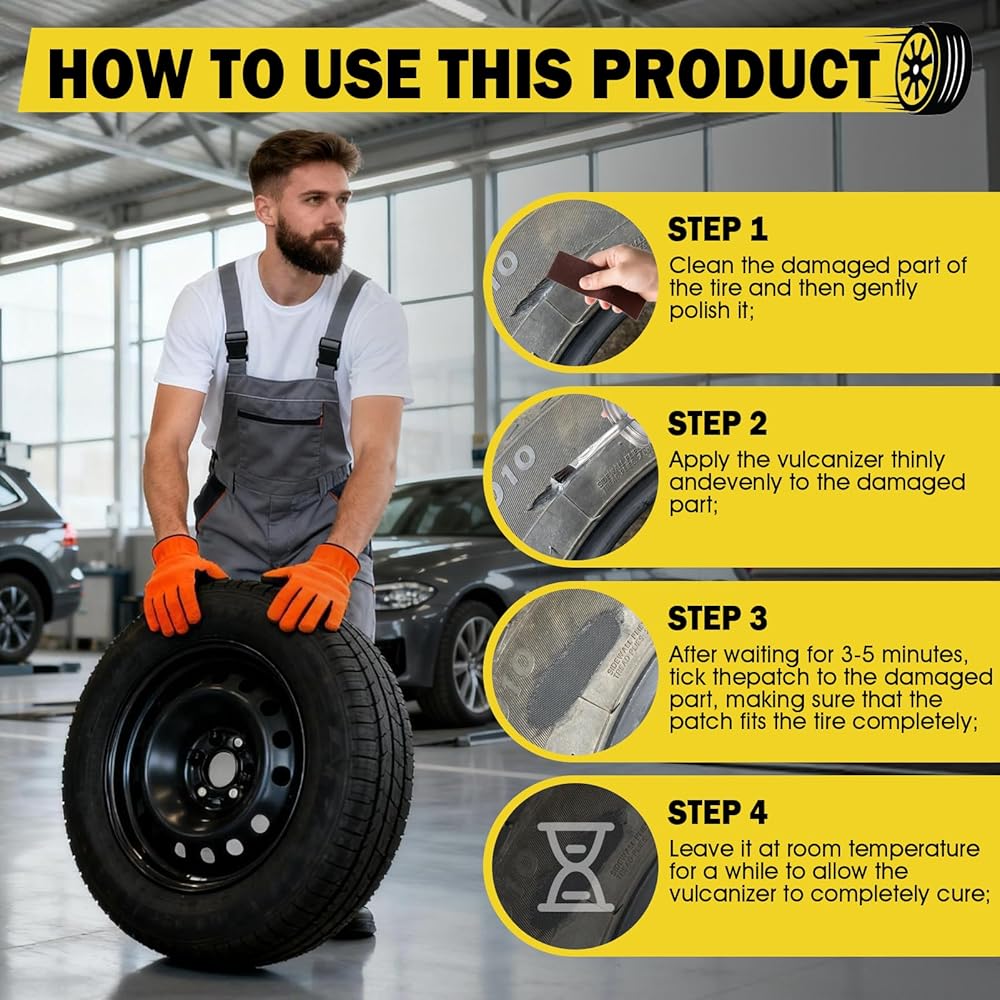 HOW TO USE THIS PRODUCT

STEP 1
Clean the damaged part of the tire and then gently polish it;

STEP 2
Apply the vulcanizer thinly andevenly to the damaged part;

STEP 3
After waiting for 3-5 minutes, tick thepatch to the damaged part, making sure that the patch fits the tire completely;

STEP 4
Leave it at room temperature for a while to allow the vulcanizer to completely cure;