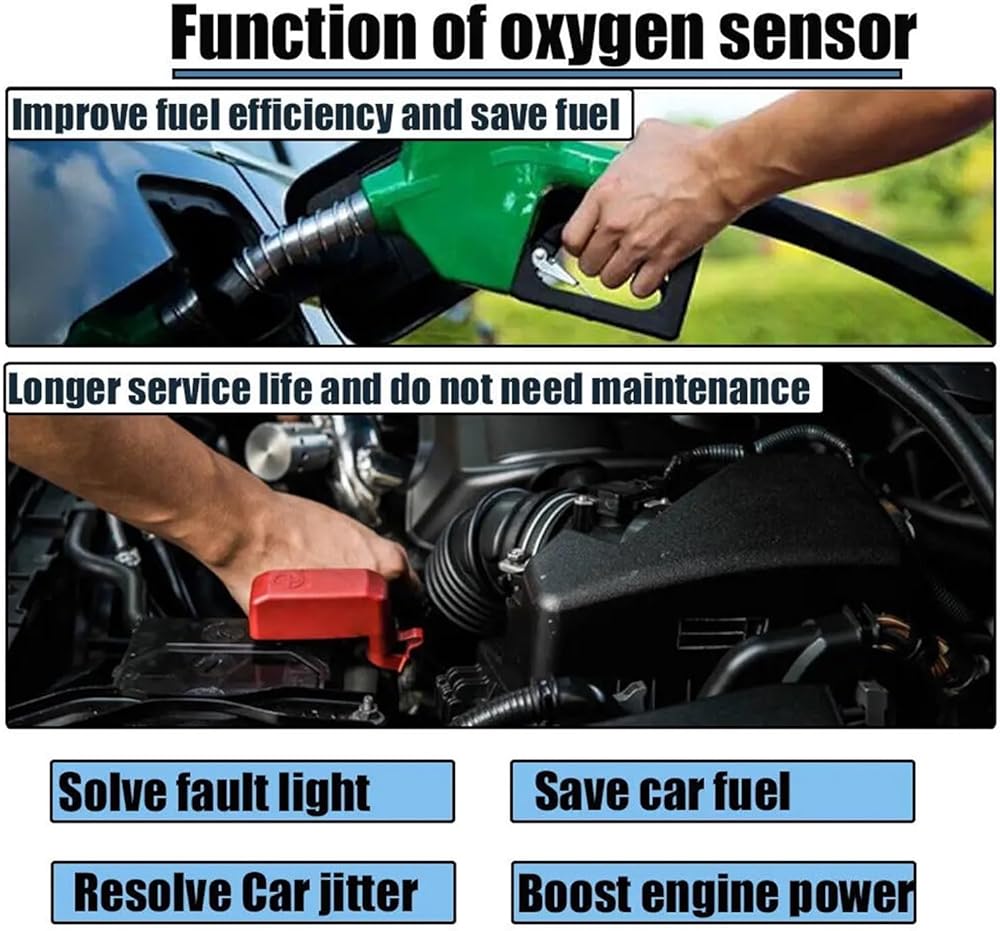 Function of oxygen sensor

Improve fuel efficiency and save fuel

Longer service life and do not need maintenance

Solve fault light

Save car fuel

Resolve Car jitter

Boost engine power