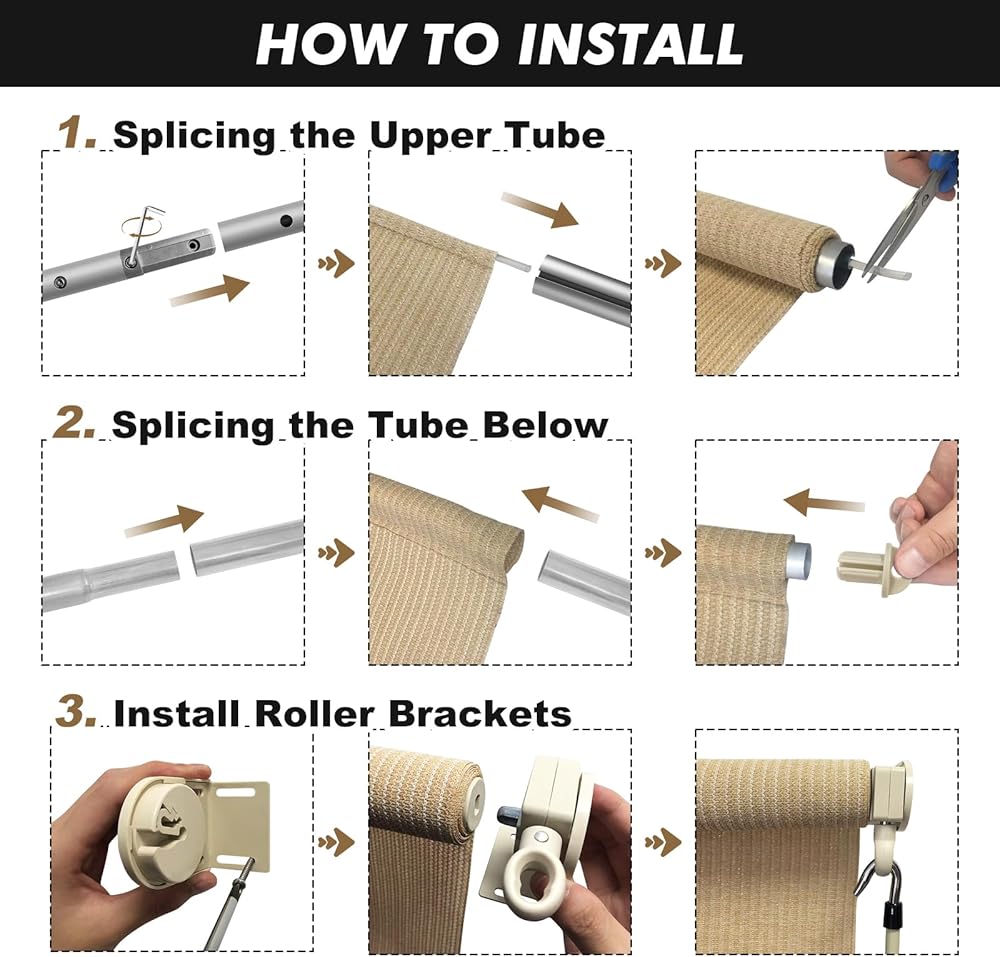 HOW TO INSTALL

1. Splicing the Upper Tube

2. Splicing the Tube Below

3. Install Roller Brackets