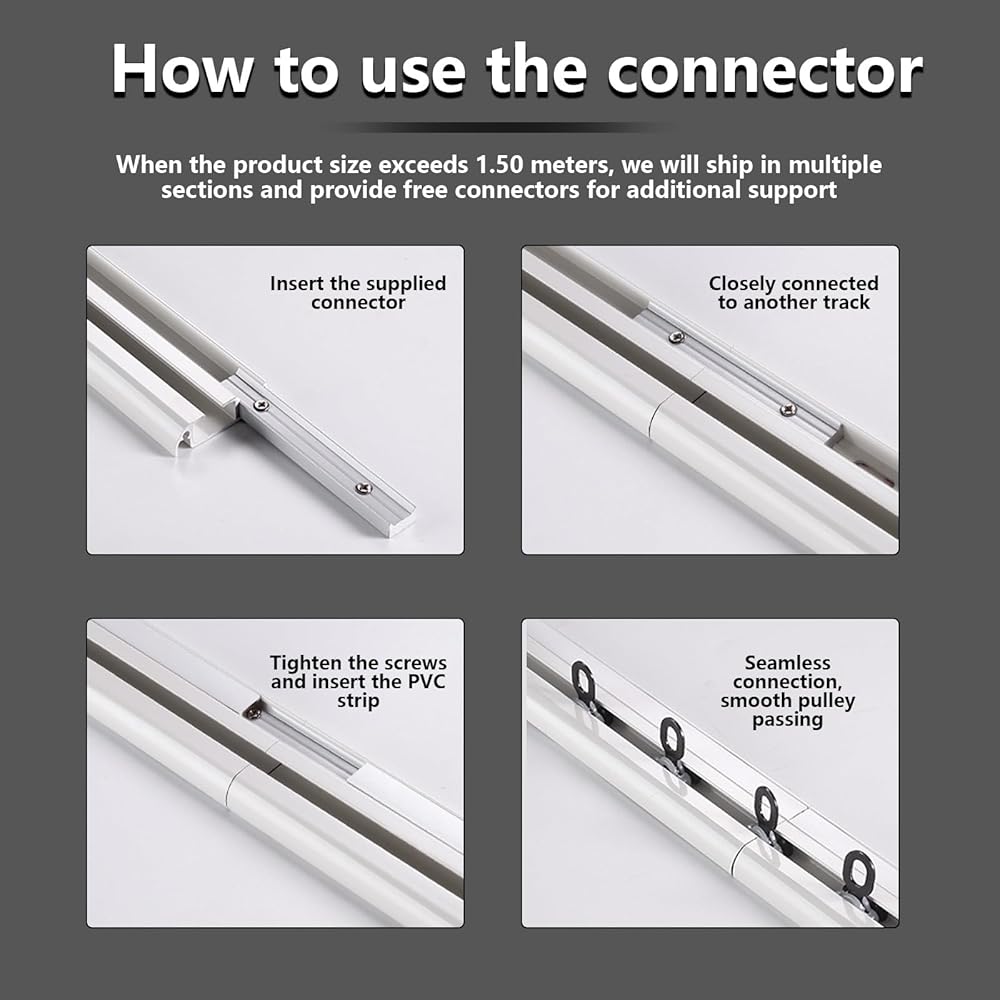 How to use the connector

When the product size exceeds 1.50 meters, we will ship in multiple sections and provide free connectors for additional support

Insert the supplied connector

Closely connected to another track

Tighten the screws and insert the PVC strip

Seamless connection, smooth pulley passing